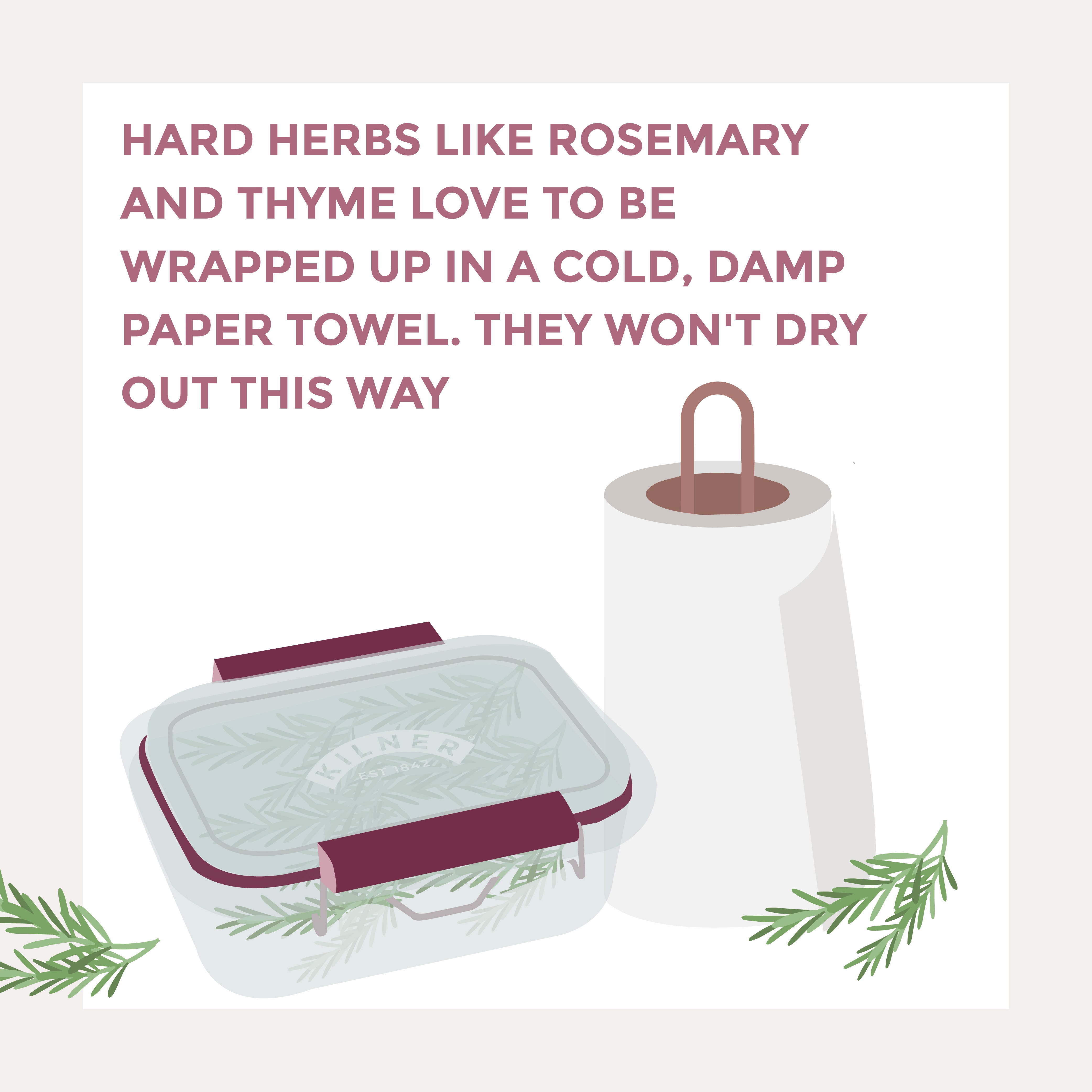 HARD HERBS LIKE ROSEMARY AND THYME LOVE TO BE WRAPPED UP IN A COLD, DAMP PAPER TOWEL. THEY WON'T DRY OUT THIS WAY

KILNER®
EST 1842