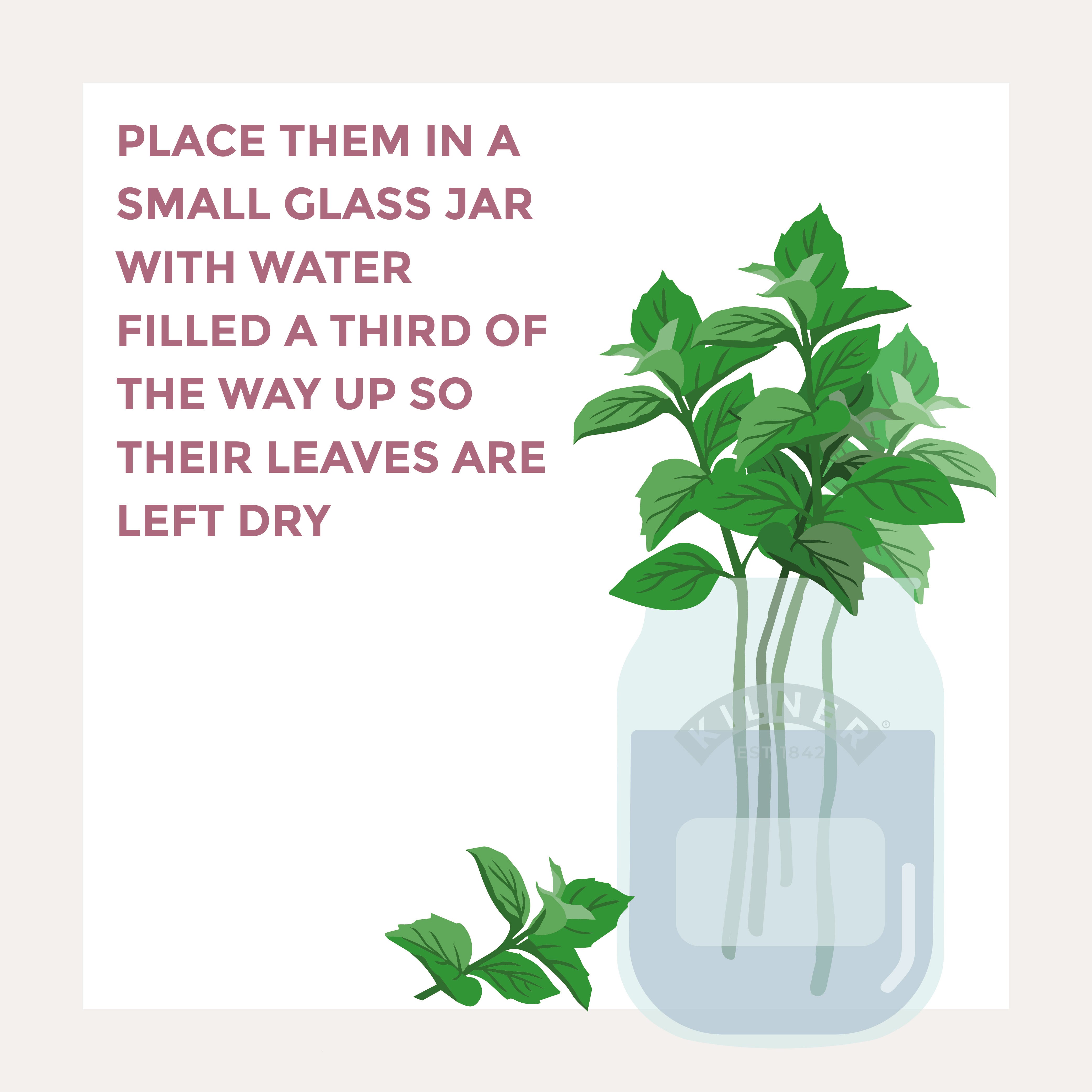 PLACE THEM IN A SMALL GLASS JAR WITH WATER FILLED A THIRD OF THE WAY UP SO THEIR LEAVES ARE LEFT DRY

KILNER®
EST 1842