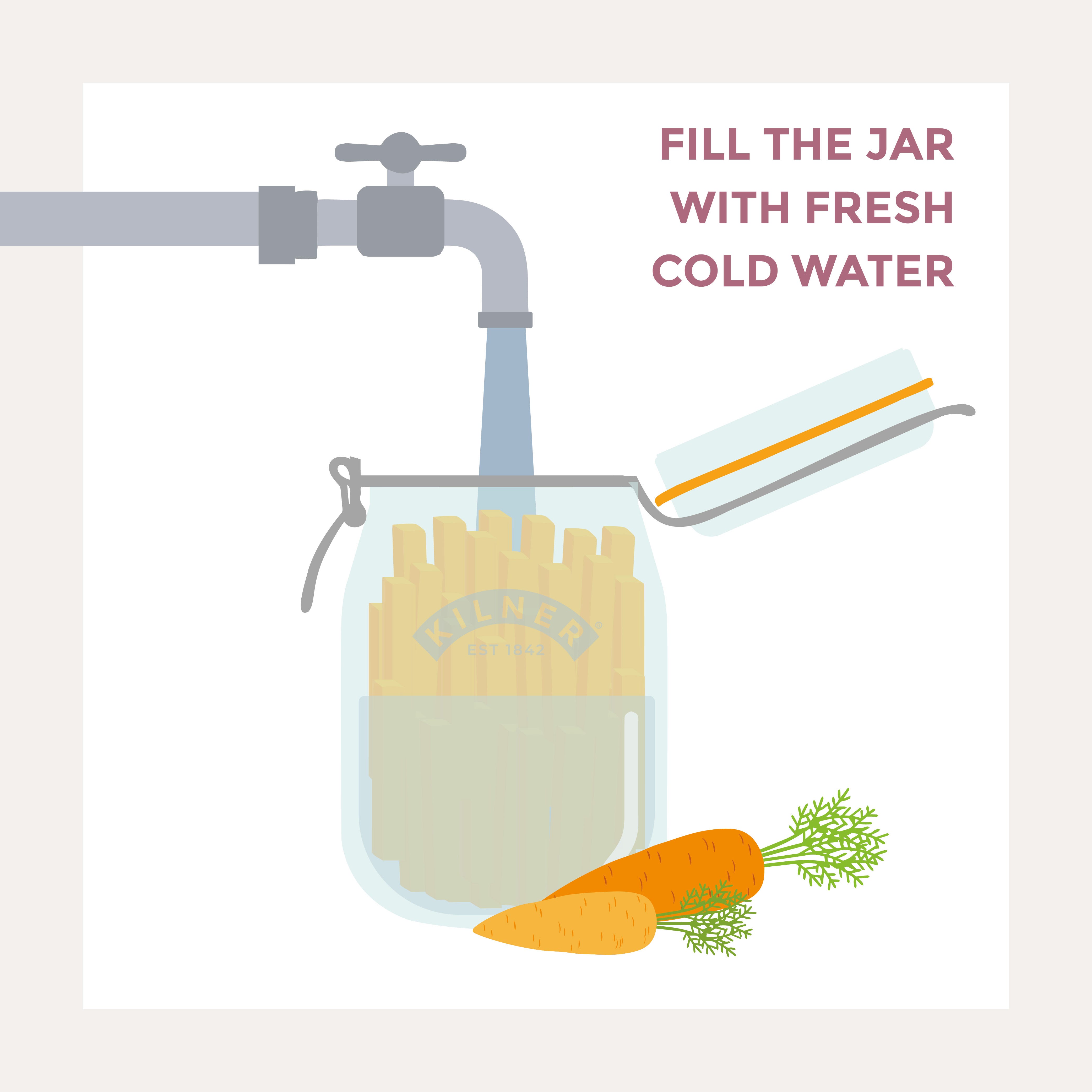 FILL THE JAR WITH FRESH COLD WATER

KILNER®
EST 1842