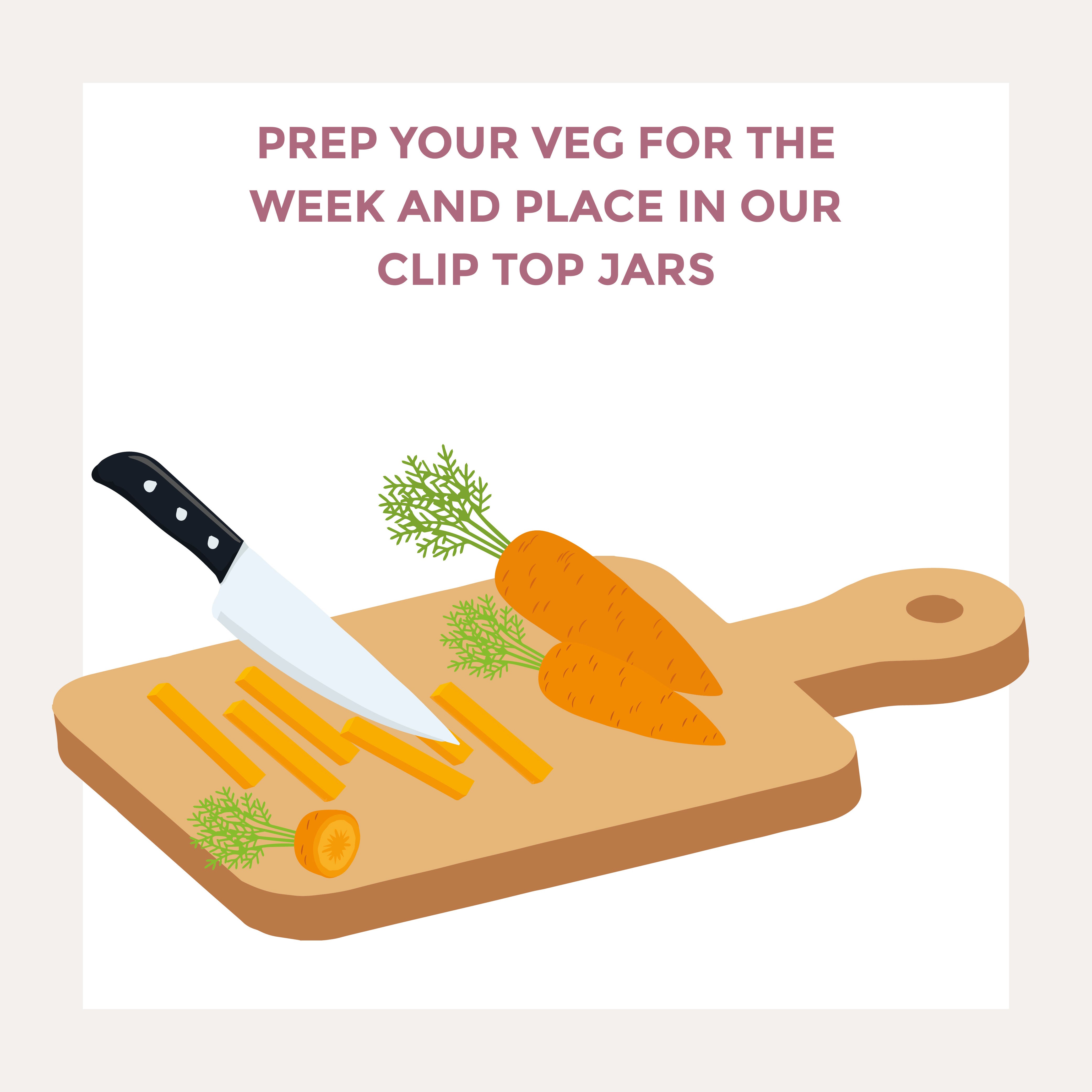 PREP YOUR VEG FOR THE WEEK AND PLACE IN OUR CLIP TOP JARS